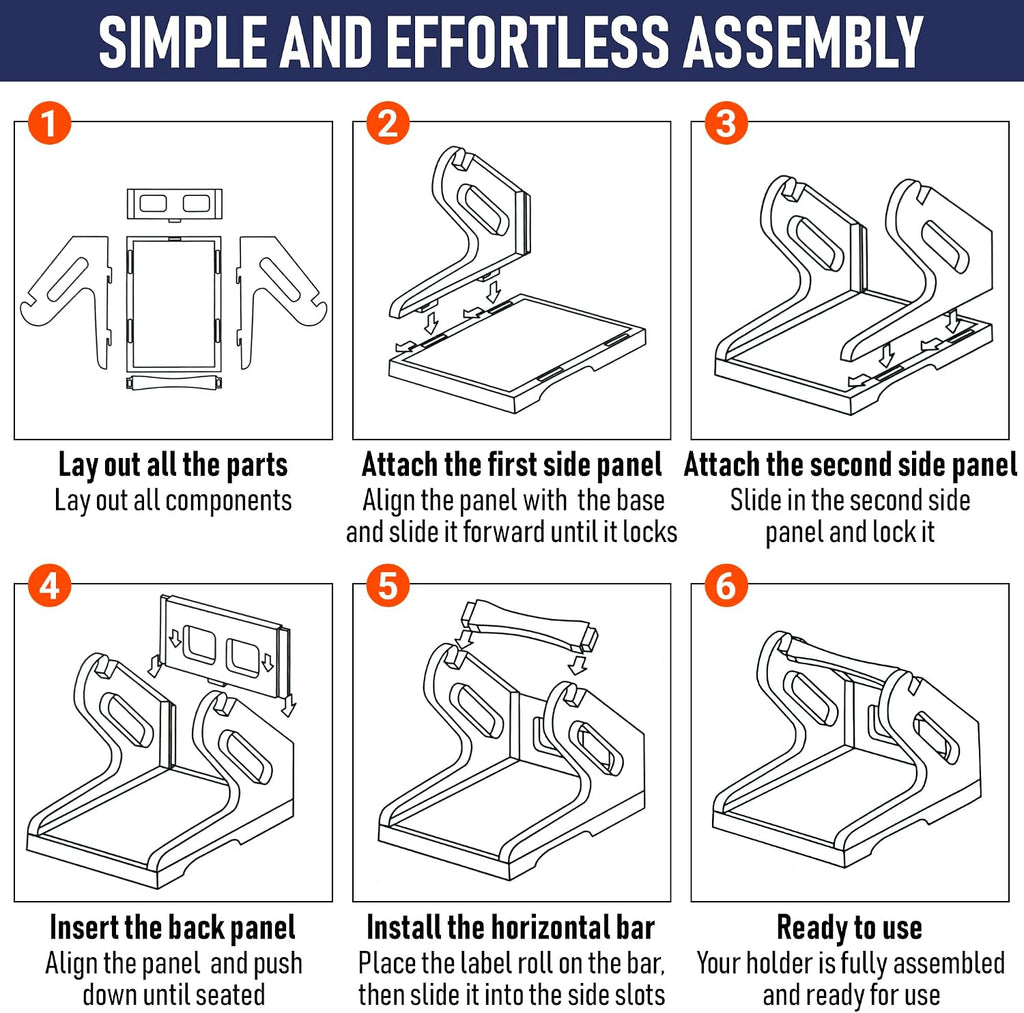 SIMPLE AND EFFORTLESS ASSEMBLY

1

Lay out all the parts
Lay out all components

2

Attach the first side panel
Align the panel with the base and slide it forward until it locks

3

Attach the second side panel
Slide in the second side panel and lock it

4

Insert the back panel
Align the panel and push down until seated

5

Install the horizontal bar
Place the label roll on the bar, then slide it into the side slots

6

Ready to use
Your holder is fully assembled and ready for use